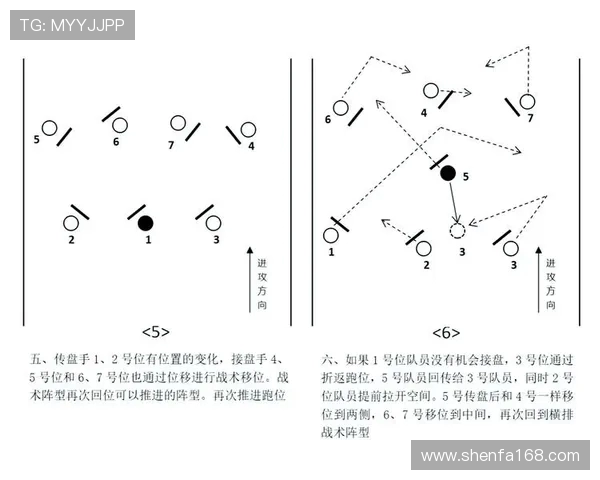 TG: MYYJJPP

5 6 7 4

2 1 3

进攻方向

<5>

五、传盘手 1、2 号位有位置的变化，接盘手 4、5 号位和 6、7 号位也通过位移进行战术移位。战术阵型再次回位可以推进的阵型。再次推进跑位

6 4 7

5

1 2 3 3

进攻方向

<6>

六、如果 1 号位队员没有机会接盘，3 号位通过折返跑位，5 号队员回传给 3 号队员，同时 2 号位队员提前拉开空间。5 号传盘后和 4 号一样移位到两侧，6、7 号移位到中间，再次回到横排战术阵型

www.shenfa168.com